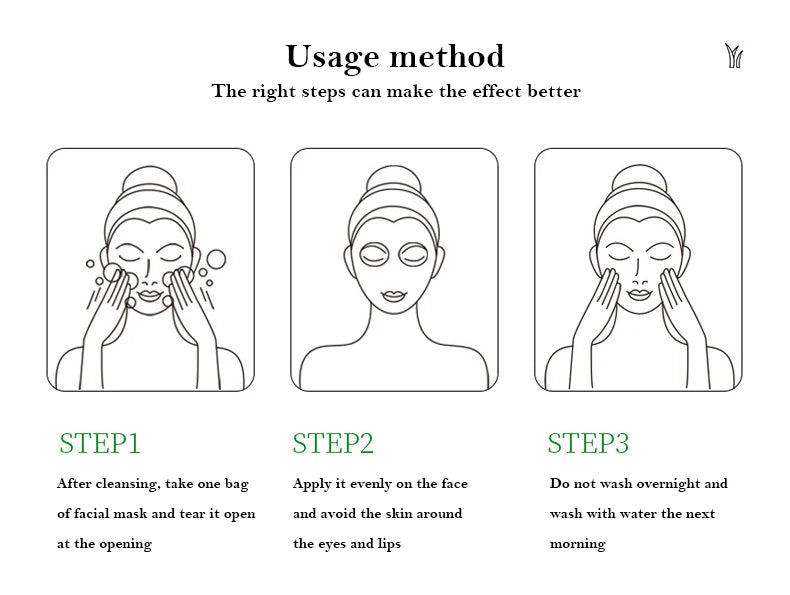 Usage method
The right steps can make the effect better

STEP1
After cleansing, take one bag of facial mask and tear it open at the opening

STEP2
Apply it evenly on the face and avoid the skin around the eyes and lips

STEP3
Do not wash overnight and wash with water the next morning